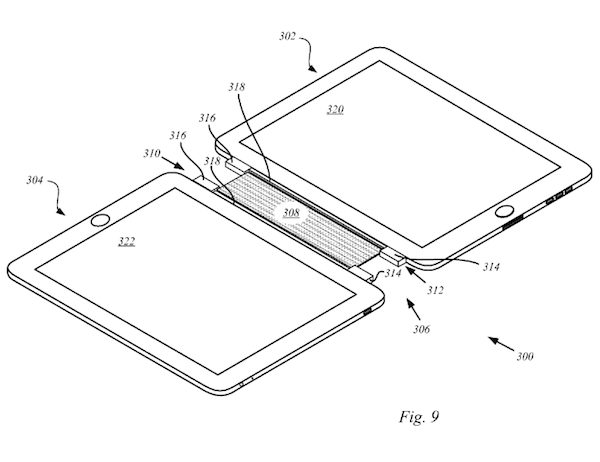 302
318
320
316
316
310
318
304
308
322
314
314
312
306
300
Fig. 9